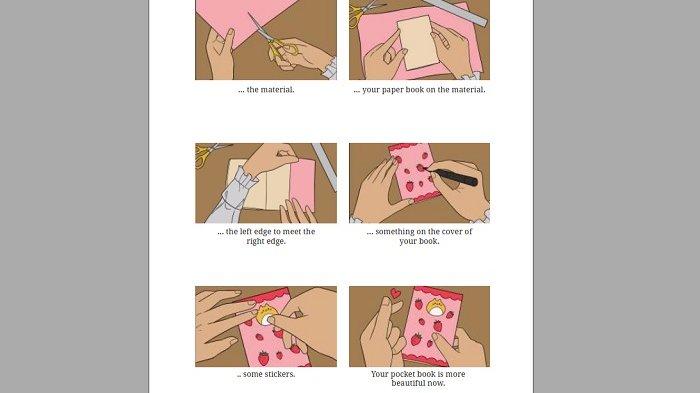 ... the material.

... your paper book on the material.

... the left edge to meet the right edge.

... something on the cover of your book.

.. some stickers.

Your pocket book is more beautiful now.