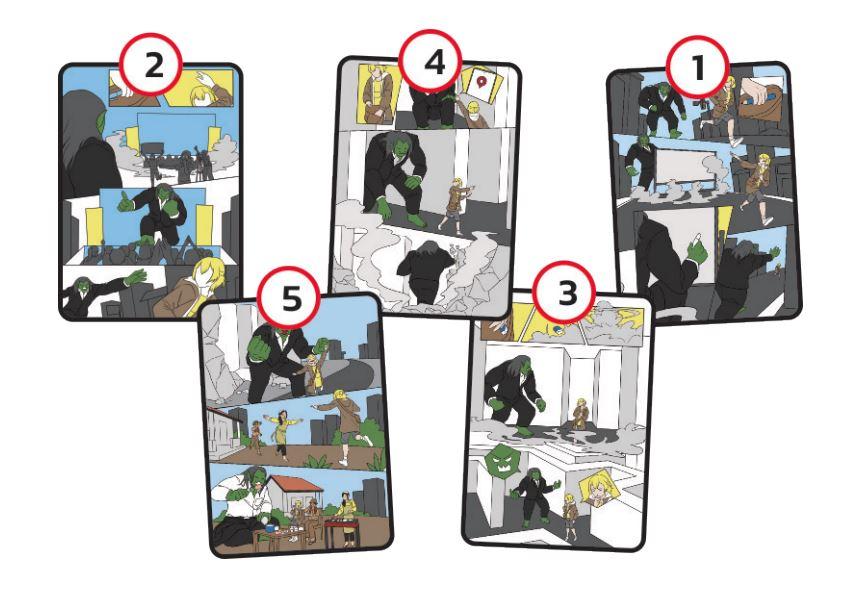 2

4

1

5

3