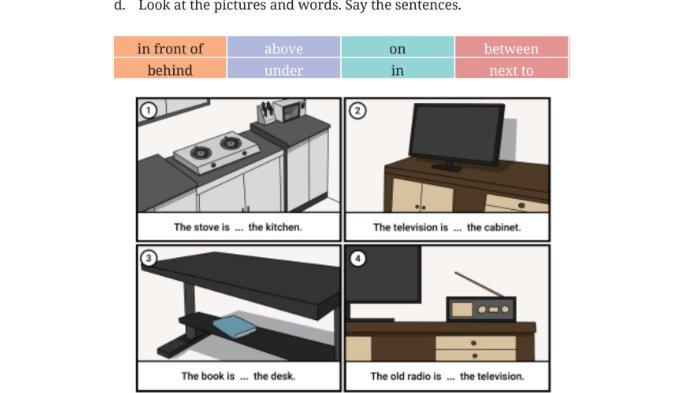 d. Look at the pictures and words. Say the sentences.

| in front of | above | on | between |
|---|---|---|---|
| behind | under | in | next to |

1
The stove is ... the kitchen.

2
The television is ... the cabinet.

3
The book is ... the desk.

4
The old radio is ... the television.