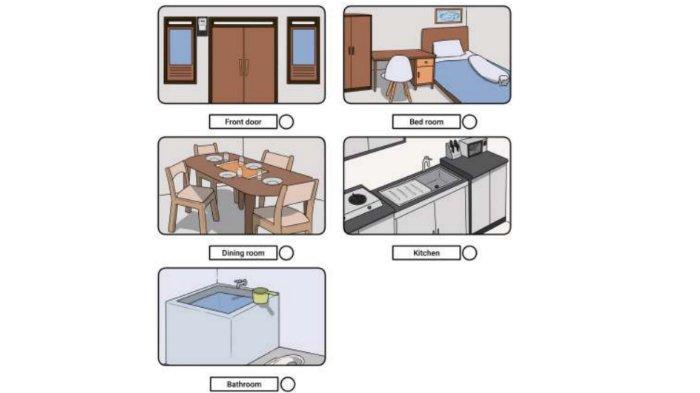 Front door

Bed room

Dining room

Kitchen

Bathroom