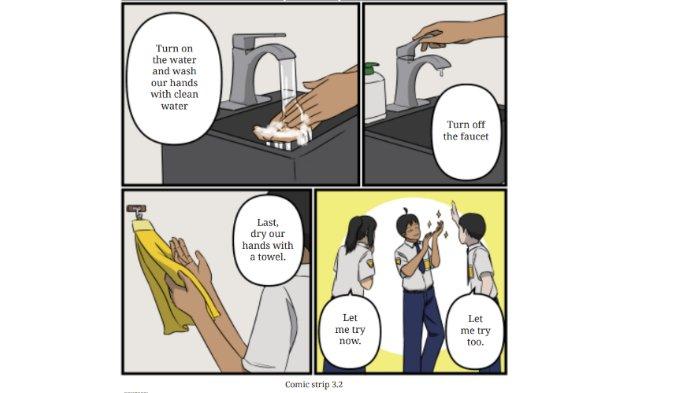 Turn on the water and wash our hands with clean water

Turn off the faucet

Last, dry our hands with a towel.

Let me try now.

Let me try too.

Comic strip 3.2