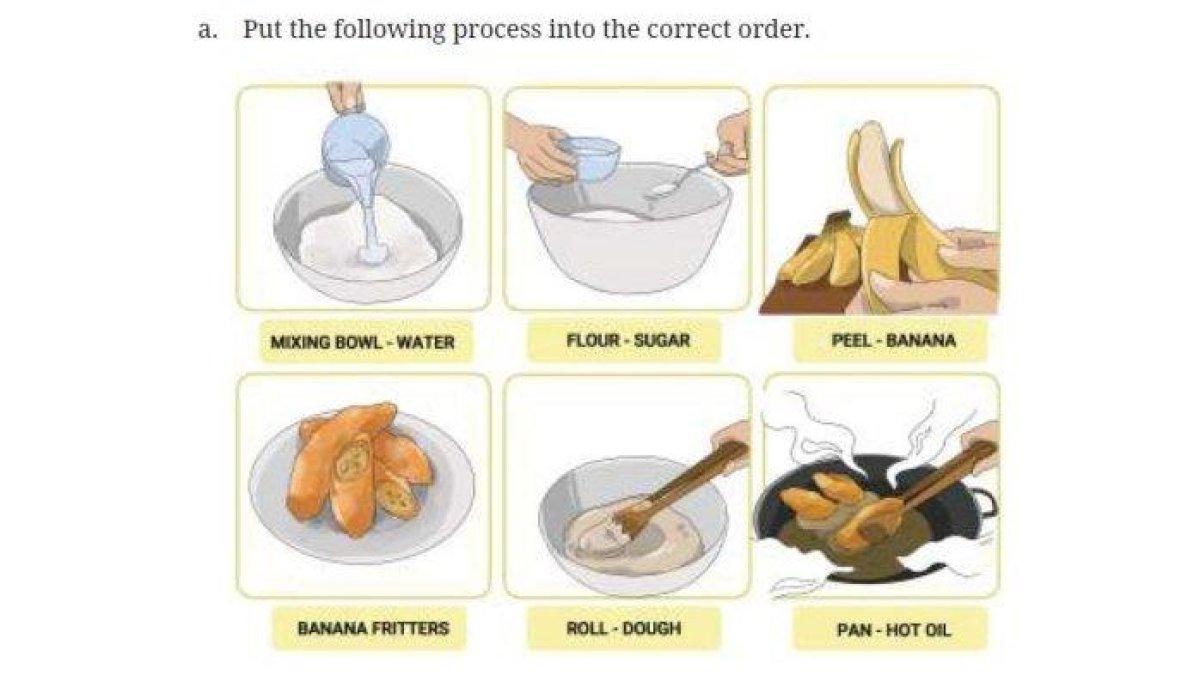 a. Put the following process into the correct order.

MIXING BOWL - WATER

FLOUR - SUGAR

PEEL - BANANA

BANANA FRITTERS

ROLL - DOUGH

PAN - HOT OIL