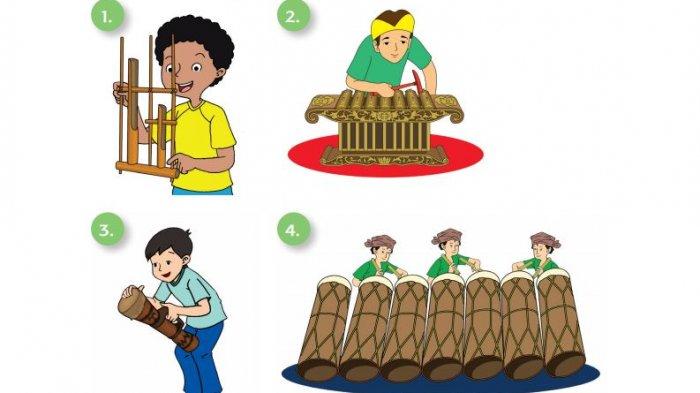 1.

2.

3.

4.