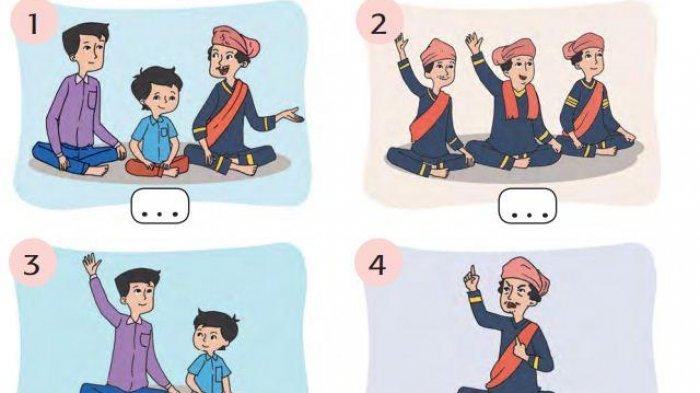 1

...

2

...

3

4