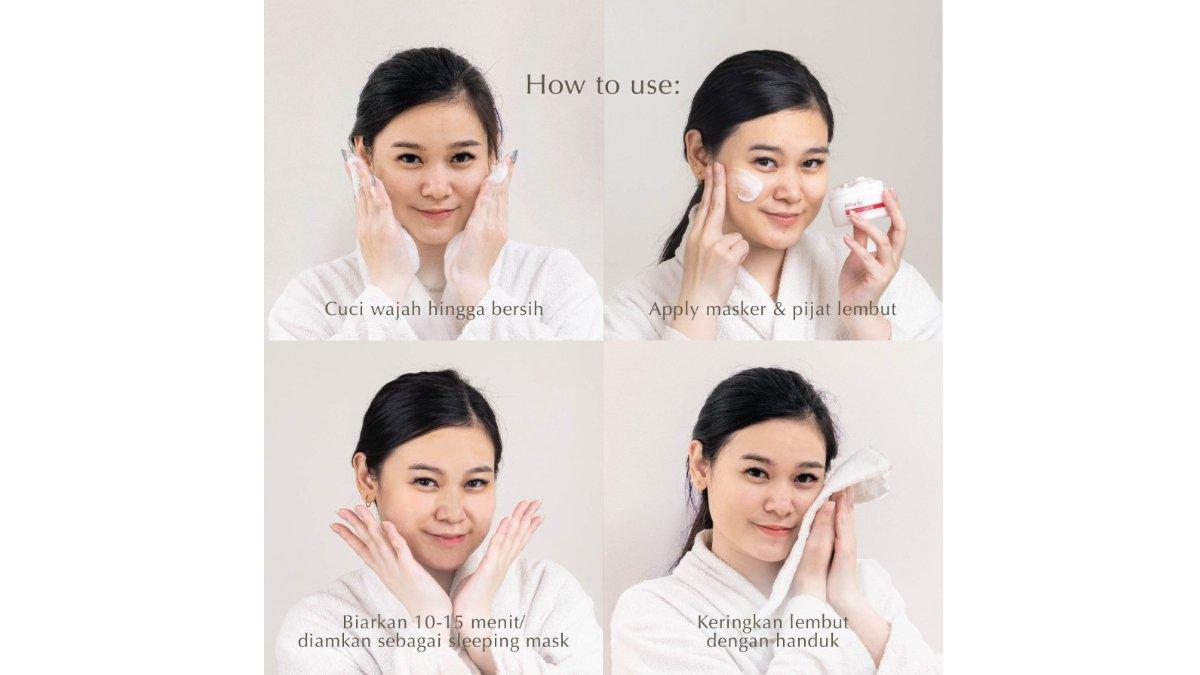 How to use:

Cuci wajah hingga bersih

Apply masker & pijat lembut

Biarkan 10-15 menit/ diamkan sebagai sleeping mask

Keringkan lembut dengan handuk