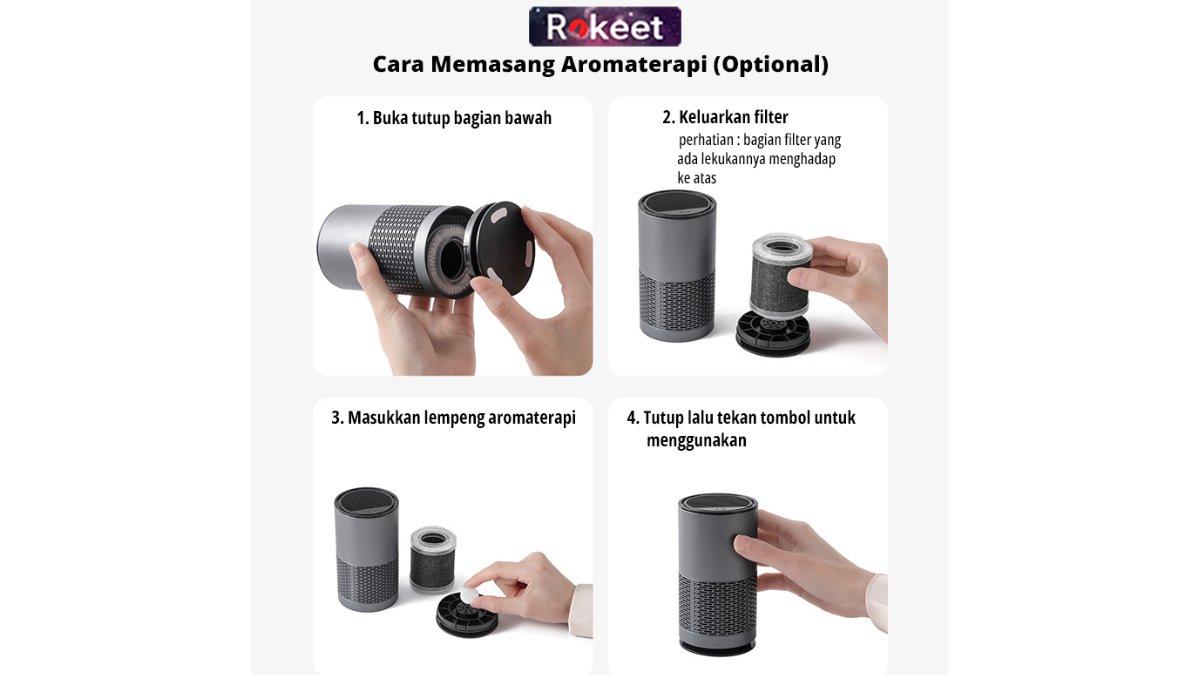 Rokeet

Cara Memasang Aromaterapi (Optional)

1. Buka tutup bagian bawah

2. Keluarkan filter
perhatian : bagian filter yang ada lekukannya menghadap ke atas

3. Masukkan lempeng aromaterapi

4. Tutup lalu tekan tombol untuk menggunakan