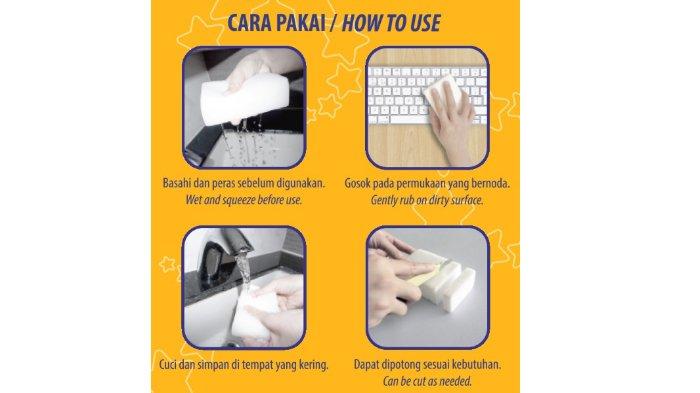 CARA PAKAI / HOW TO USE

Basahi dan peras sebelum digunakan.
Wet and squeeze before use.

Gosok pada permukaan yang bernoda.
Gently rub on dirty surface.

Cuci dan simpan di tempat yang kering.

Dapat dipotong sesuai kebutuhan.
Can be cut as needed.