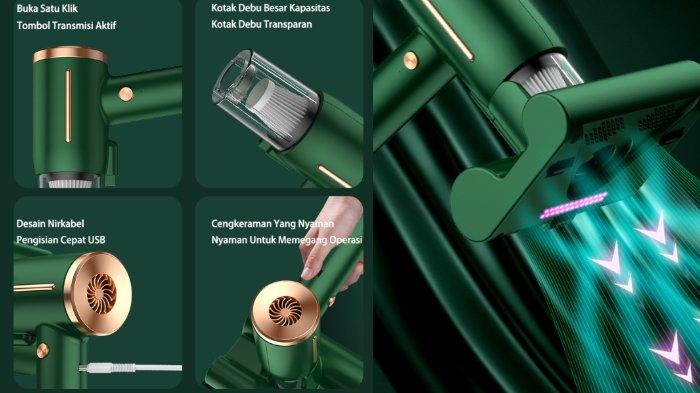 Buka Satu Klik
Tombol Transmisi Aktif

Kotak Debu Besar Kapasitas
Kotak Debu Transparan

Desain Nirkabel
Pengisian Cepat USB

Cengkeraman Yang Nyaman
Nyaman Untuk Memegang Operasi