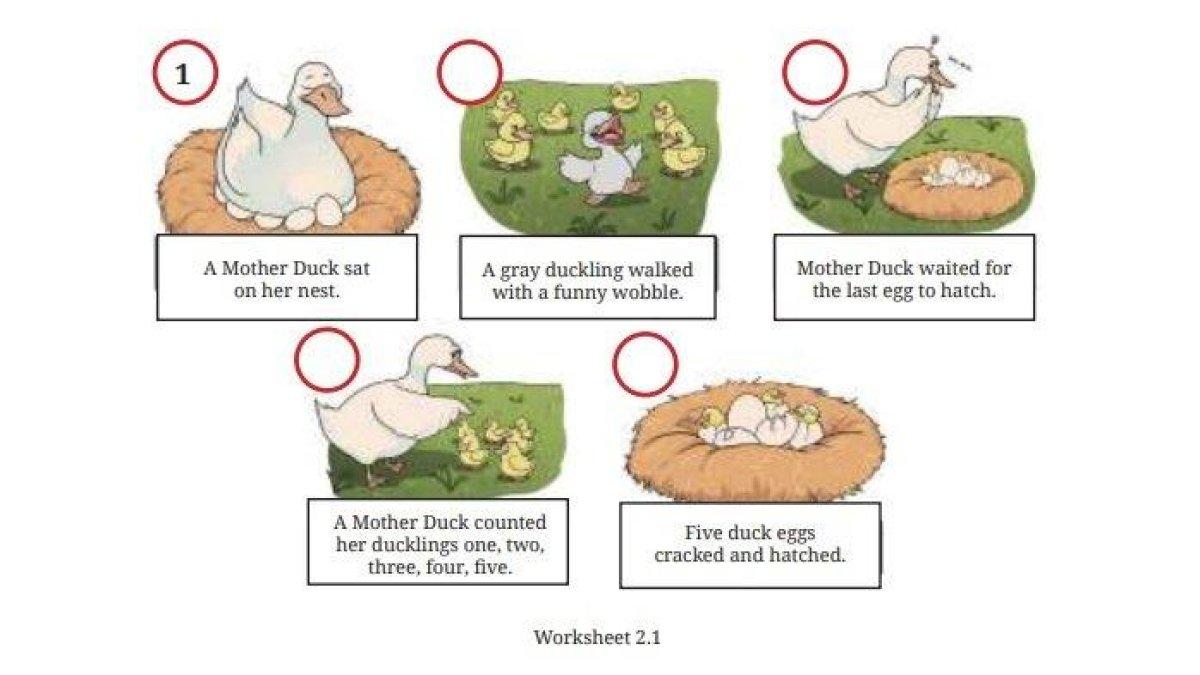 1

A Mother Duck sat on her nest.

A gray duckling walked with a funny wobble.

Mother Duck waited for the last egg to hatch.

A Mother Duck counted her ducklings one, two, three, four, five.

Five duck eggs cracked and hatched.

Worksheet 2.1