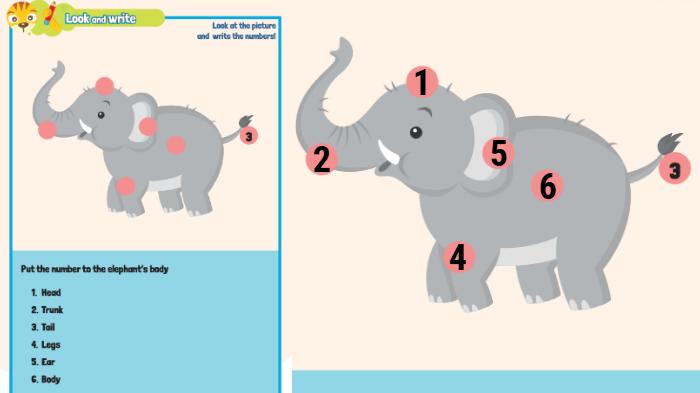 Look and write

Look at the picture and write the numbers!

3

Put the number to the elephant's body

1. Head
2. Trunk
3. Tail
4. Legs
5. Ear
6. Body

1
2
5
6
3
4